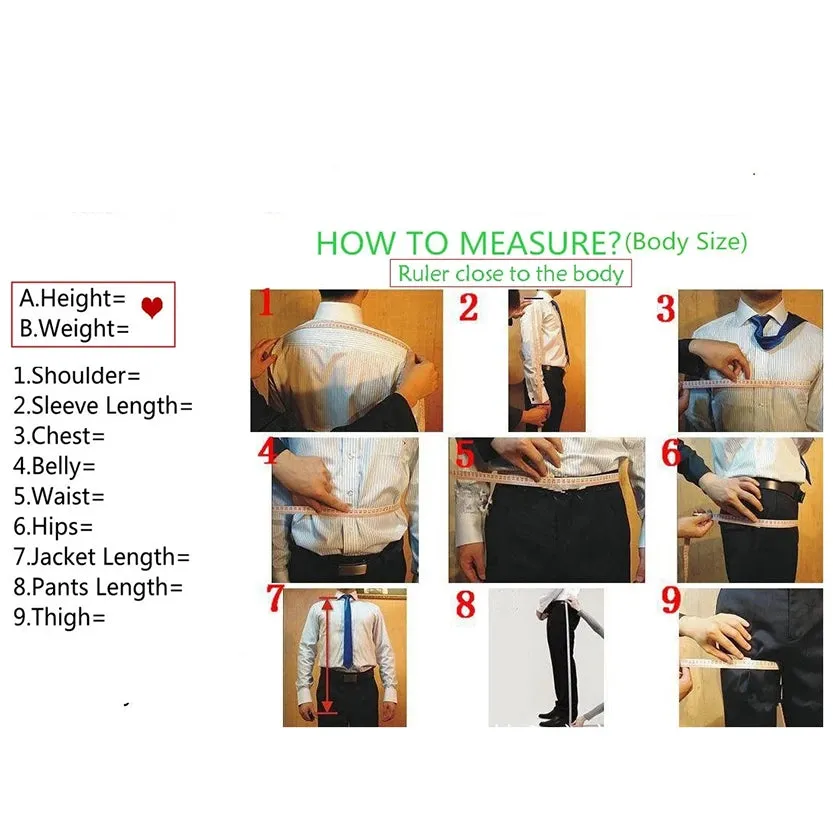 HOW TO MEASURE?(Body Size)

Ruler close to the body

A.Height=
B.Weight=

1.Shoulder=
2.Sleeve Length=
3.Chest=
4.Belly=
5.Waist=
6.Hips=
7.Jacket Length=
8.Pants Length=
9.Thigh=

1
2
3
4
5
6
7
8
9